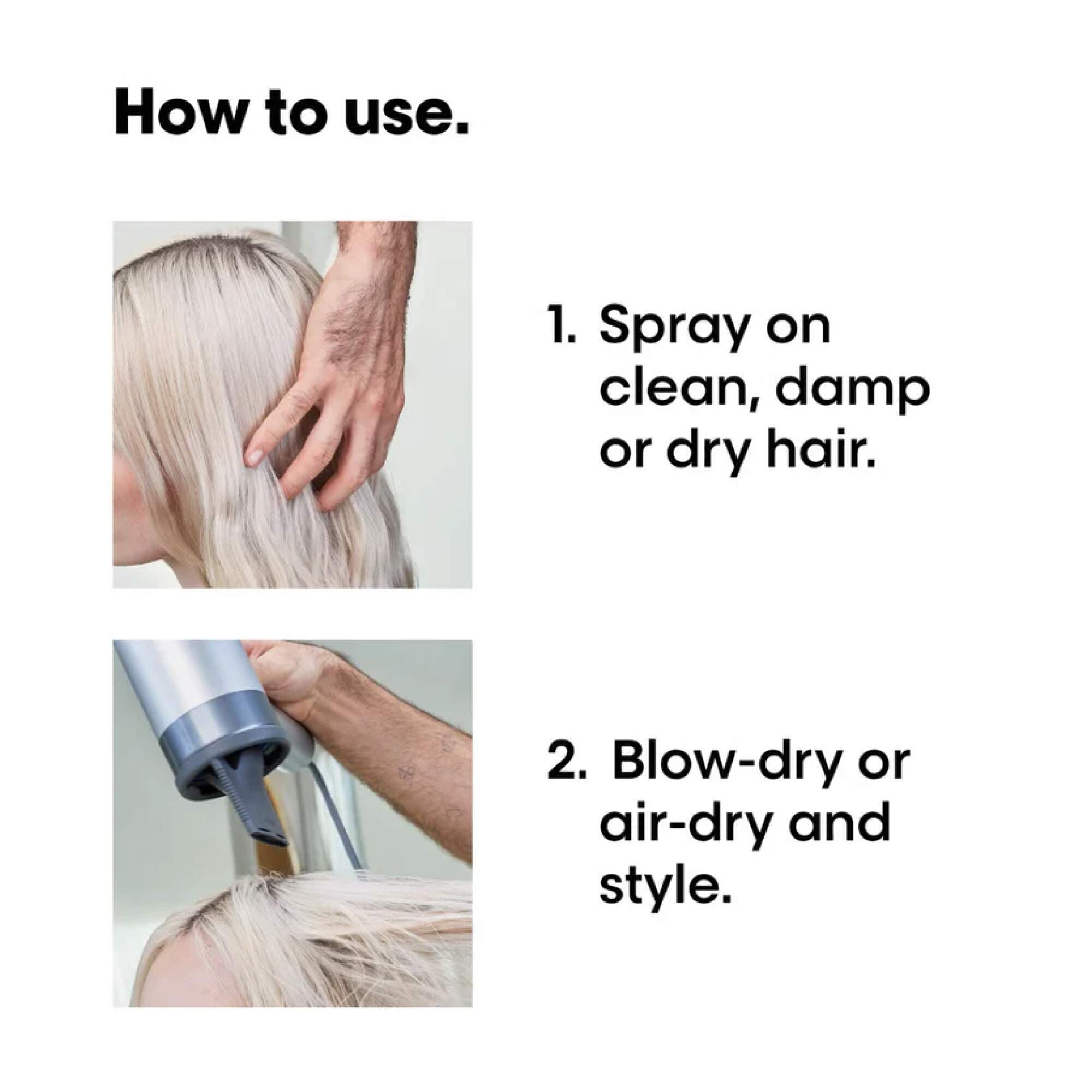 How to use.

1. Spray on clean, damp or dry hair.

2. Blow-dry or air-dry and style.